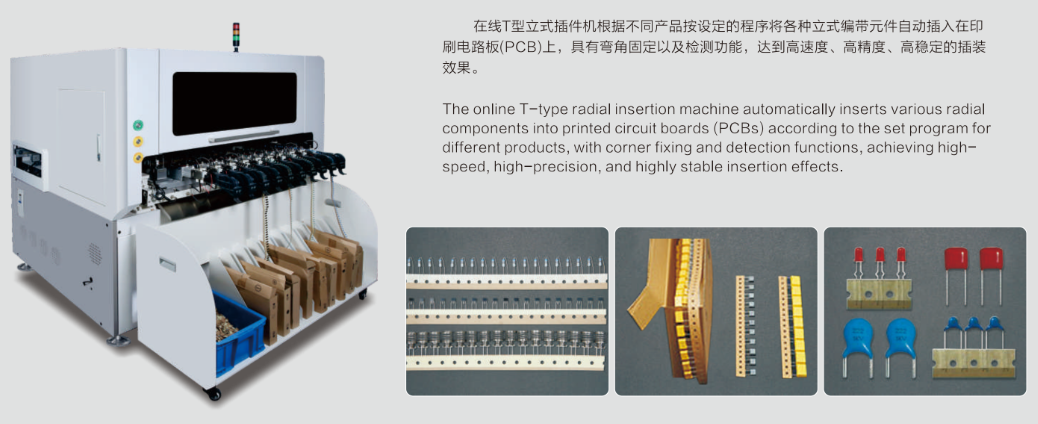 在线T型立式插件机根据不同产品按设定的程序将各种立式编带元件自动插入在印刷电路板(PCB)上，具有弯角固定以及检测功能，达到高速度、高精度、高稳定的插装效果。

The online T-type radial insertion machine automatically inserts various radial components into printed circuit boards (PCBs) according to the set program for different products, with corner fixing and detection functions, achieving high-speed, high-precision, and highly stable insertion effects.